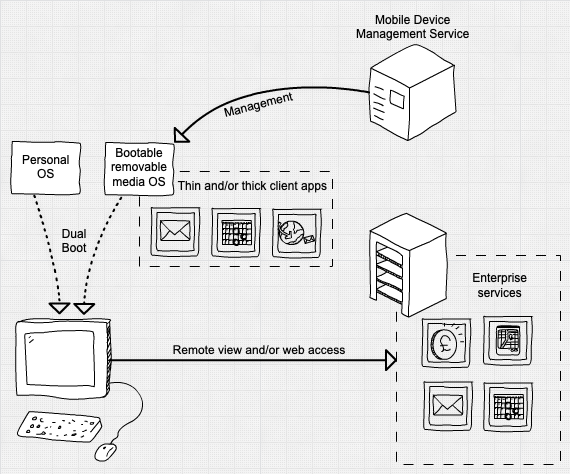 Mobile Device Management Service

Management

Personal OS

Bootable removable media OS

Thin and/or thick client apps

Dual Boot

Enterprise services

Remote view and/or web access