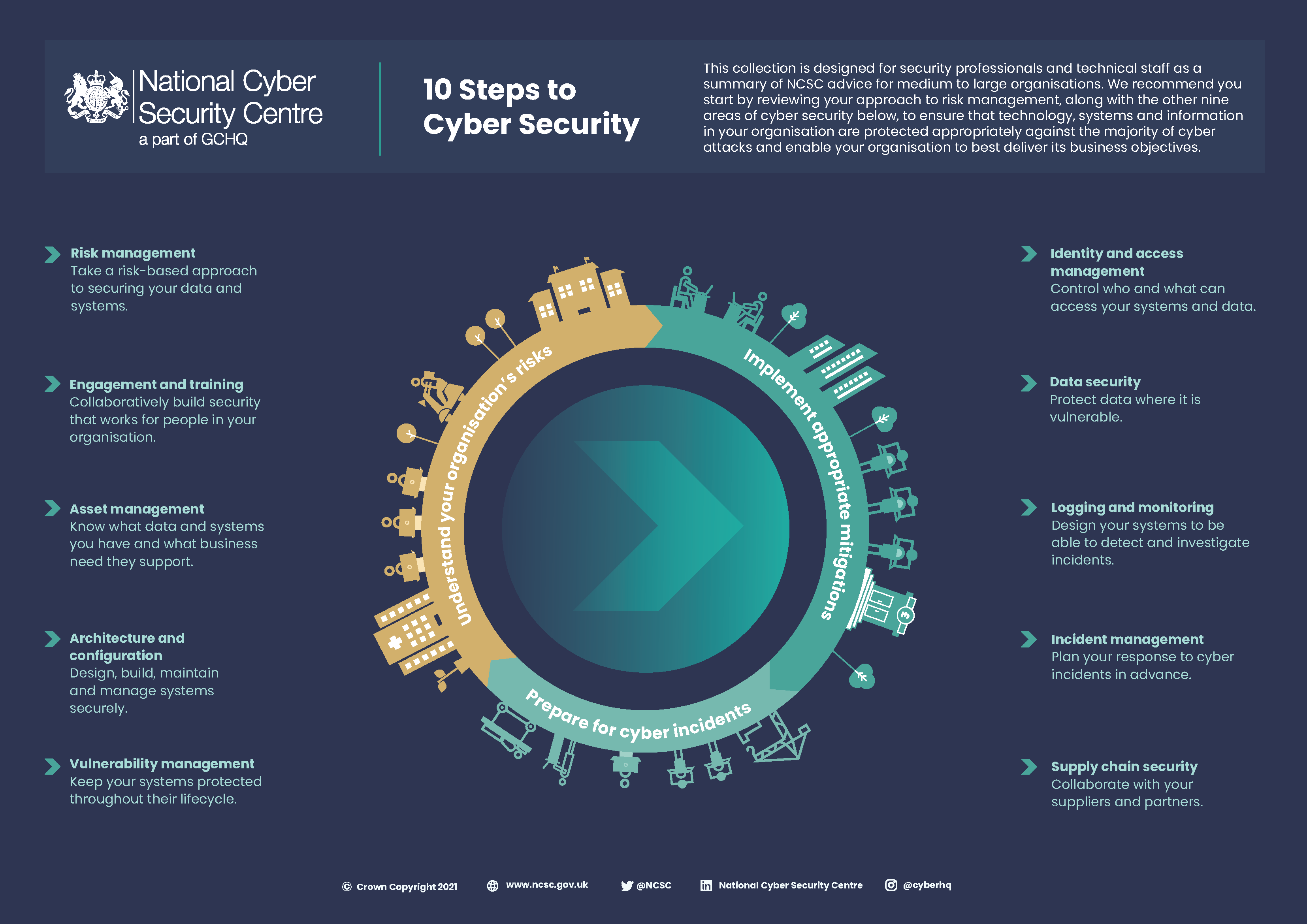 National Cyber Security Centre
a part of GCHQ

10 Steps to Cyber Security

This collection is designed for security professionals and technical staff as a summary of NCSC advice for medium to large organisations. We recommend you start by reviewing your approach to risk management, along with the other nine areas of cyber security below, to ensure that technology, systems and information in your organisation are protected appropriately against the majority of cyber attacks and enable your organisation to best deliver its business objectives.

Risk management
Take a risk-based approach to securing your data and systems.

Engagement and training
Collaboratively build security that works for people in your organisation.

Asset management
Know what data and systems you have and what business need they support.

Architecture and configuration
Design, build, maintain and manage systems securely.

Vulnerability management
Keep your systems protected throughout their lifecycle.

Understand your organisation's risks

Implement appropriate mitigations

Prepare for cyber incidents

Identity and access management
Control who and what can access your systems and data.

Data security
Protect data where it is vulnerable.

Logging and monitoring
Design your systems to be able to detect and investigate incidents.

Incident management
Plan your response to cyber incidents in advance.

Supply chain security
Collaborate with your suppliers and partners.

© Crown Copyright 2021 www.ncsc.gov.uk @NCSC National Cyber Security Centre @cyberhq