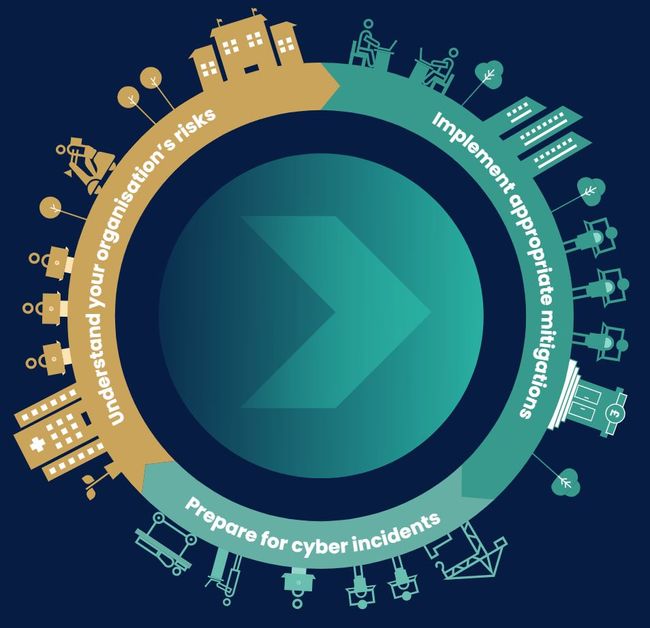 Understand your organisation's risks

Implement appropriate mitigations

Prepare for cyber incidents